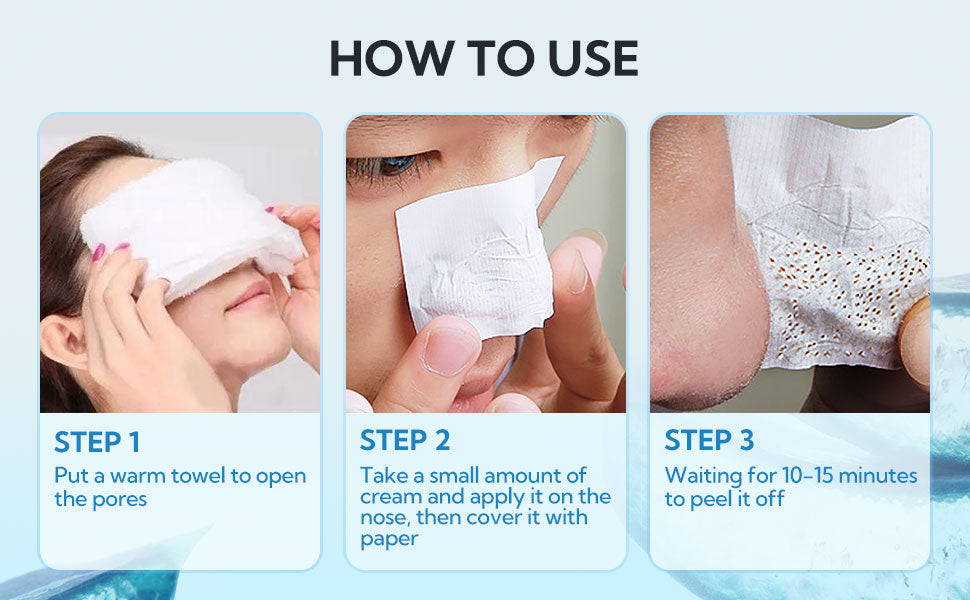 HOW TO USE

STEP 1
Put a warm towel to open the pores

STEP 2
Take a small amount of cream and apply it on the nose, then cover it with paper

STEP 3
Waiting for 10-15 minutes to peel it off